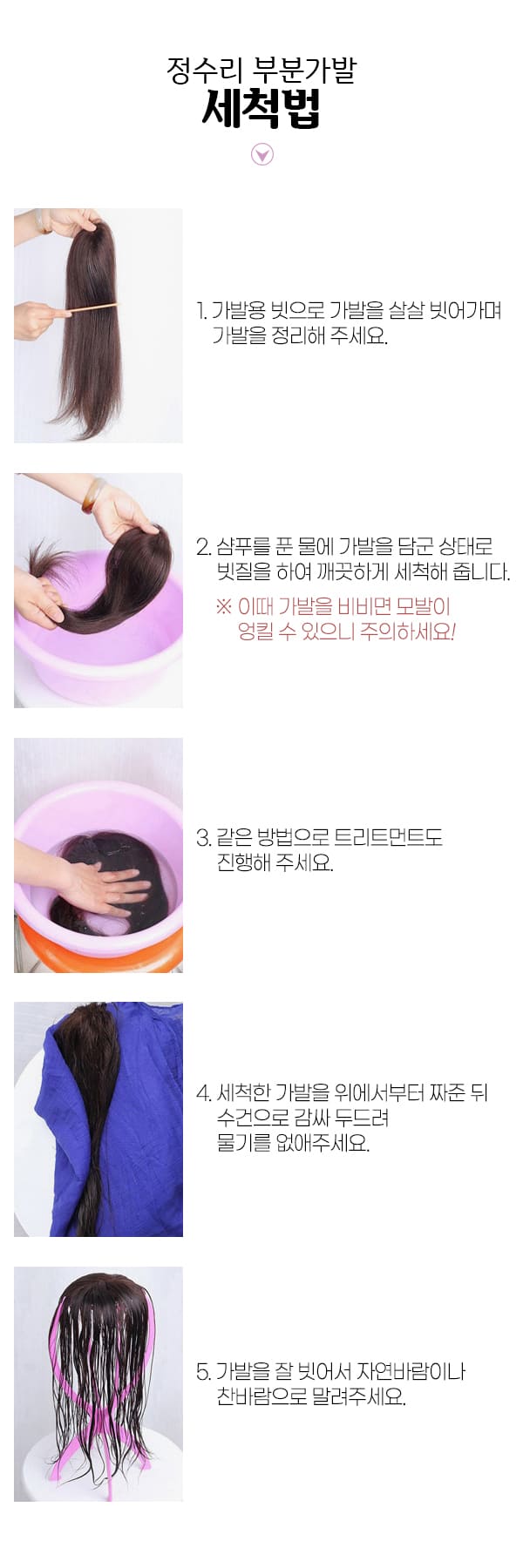 정수리 부분가발
세척법

1. 가발용 빗으로 가발을 살살 빗어가며 가발을 정리해 주세요.

2. 샴푸를 푼 물에 가발을 담군 상태로 빗질을 하여 깨끗하게 세척해 줍니다.
※ 이때 가발을 비비면 모발이 엉킬 수 있으니 주의하세요!

3. 같은 방법으로 트리트먼트도 진행해 주세요.

4. 세척한 가발을 위에서부터 짜준 뒤 수건으로 감싸 두드려 물기를 없애주세요.

5. 가발을 잘 빗어서 자연바람이나 찬바람으로 말려주세요.